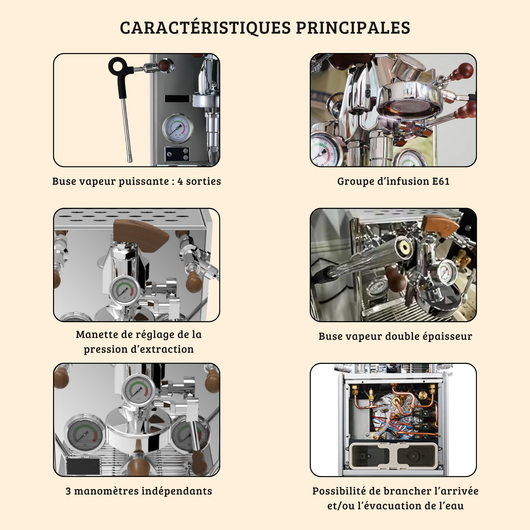 CARACTÉRISTIQUES PRINCIPALES

Buse vapeur puissante : 4 sorties

Groupe d'infusion E61

Manette de réglage de la pression d'extraction

Buse vapeur double épaisseur

3 manomètres indépendants

Possibilité de brancher l'arrivée et/ou l'évacuation de l'eau